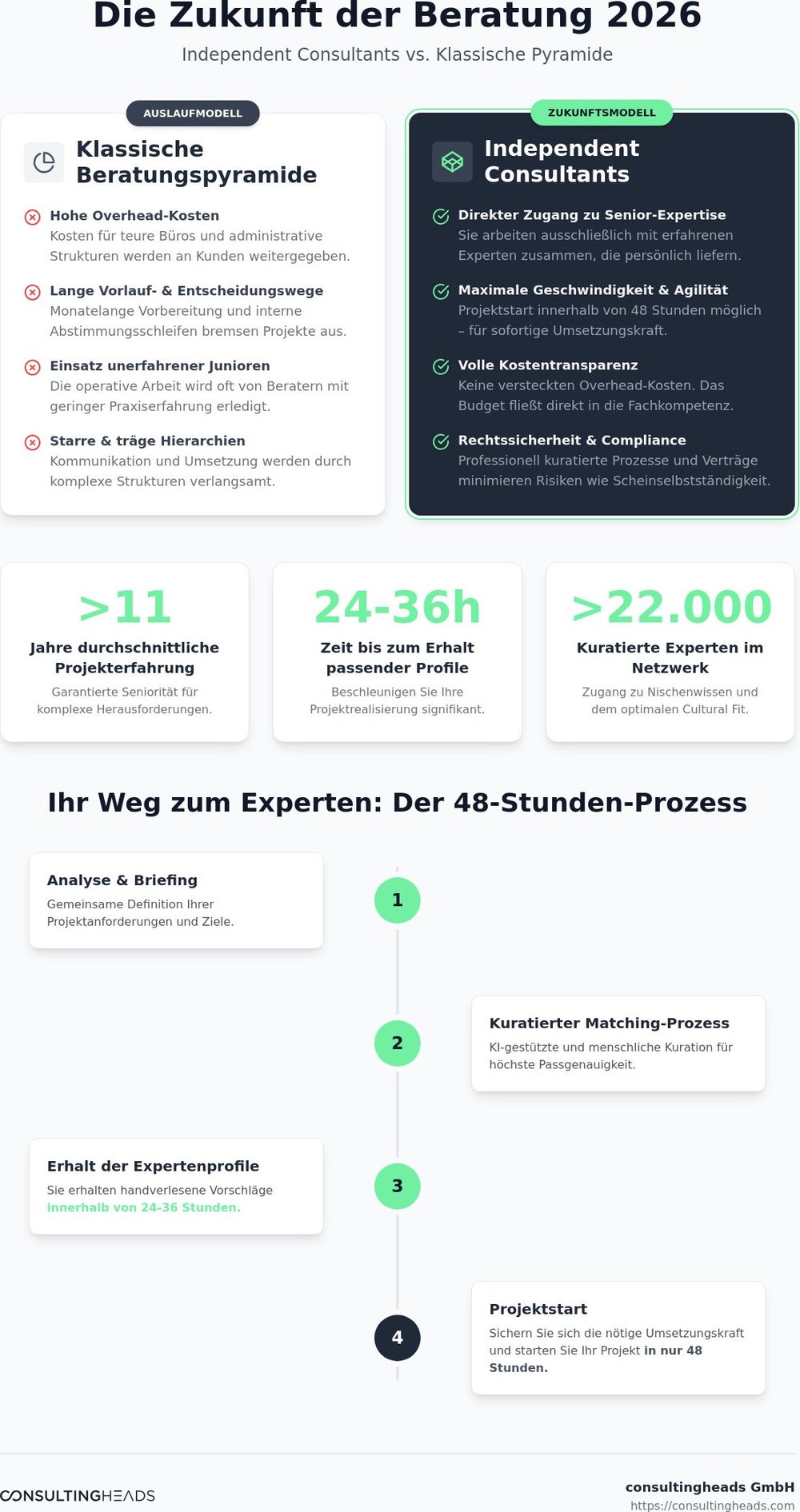 Die Zukunft der Beratung 2026

Independent Consultants vs. Klassische Pyramide

AUSLAUFMODELL

Klassische Beratungspyramide

Hohe Overhead-Kosten
Kosten für teure Büros und administrative Strukturen werden an Kunden weitergegeben.

Lange Vorlauf- & Entscheidungswege
Monatelange Vorbereitung und interne Abstimmungsschleifen bremsen Projekte aus.

Einsatz unerfahrener Junioren
Die operative Arbeit wird oft von Beratern mit geringer Praxiserfahrung erledigt.

Starre & träge Hierarchien
Kommunikation und Umsetzung werden durch komplexe Strukturen verlangsamt.

ZUKUNFTSMODELL

Independent Consultants

Direkter Zugang zu Senior-Expertise
Sie arbeiten ausschließlich mit erfahrenen Experten zusammen, die persönlich liefern.

Maximale Geschwindigkeit & Agilität
Projektstart innerhalb von 48 Stunden möglich – für sofortige Umsetzungskraft.

Volle Kostentransparenz
Keine versteckten Overhead-Kosten. Das Budget fließt direkt in die Fachkompetenz.

Rechtssicherheit & Compliance
Professionell kuratierte Prozesse und Verträge minimieren Risiken wie Scheinselbstständigkeit.

>11
Jahre durchschnittliche Projekterfahrung
Garantierte Seniorität für komplexe Herausforderungen.

24-36h
Zeit bis zum Erhalt passender Profile
Beschleunigen Sie Ihre Projektrealisierung signifikant.

>22.000
Kuratierte Experten im Netzwerk
Zugang zu Nischenwissen und dem optimalen Cultural Fit.

Ihr Weg zum Experten: Der 48-Stunden-Prozess

Analyse & Briefing
Gemeinsame Definition Ihrer Projektanforderungen und Ziele.

1

2

Kuratierter Matching-Prozess
KI-gestützte und menschliche Kuration für höchste Passgenauigkeit.

Erhalt der Expertenprofile
Sie erhalten handverlesene Vorschläge innerhalb von 24-36 Stunden.

3

4

Projektstart
Sichern Sie sich die nötige Umsetzungskraft und starten Sie Ihr Projekt in nur 48 Stunden.

CONSULTINGHEADS

consultingheads GmbH
https://consultingheads.com